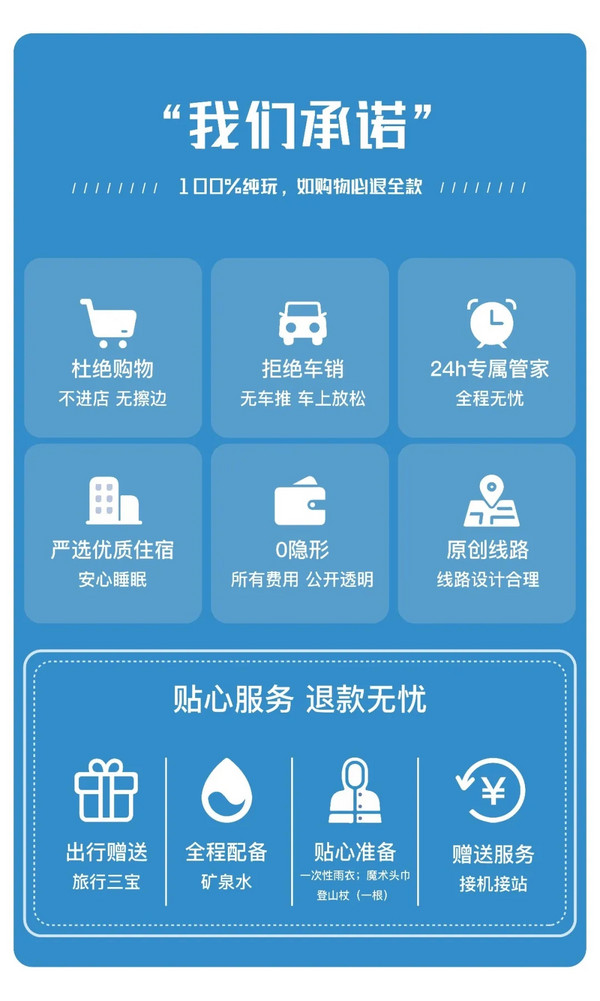 “我们承诺”

100%纯玩，如购物必退全款

杜绝购物
不进店 无擦边

拒绝车销
无车推 车上放松

24h专属管家
全程无忧

严选优质住宿
安心睡眠

0隐形
所有费用 公开透明

原创线路
线路设计合理

贴心服务 退款无忧

出行赠送
旅行三宝

全程配备
矿泉水

贴心准备
一次性雨衣；魔术头巾
登山杖（一根）

赠送服务
接机接站